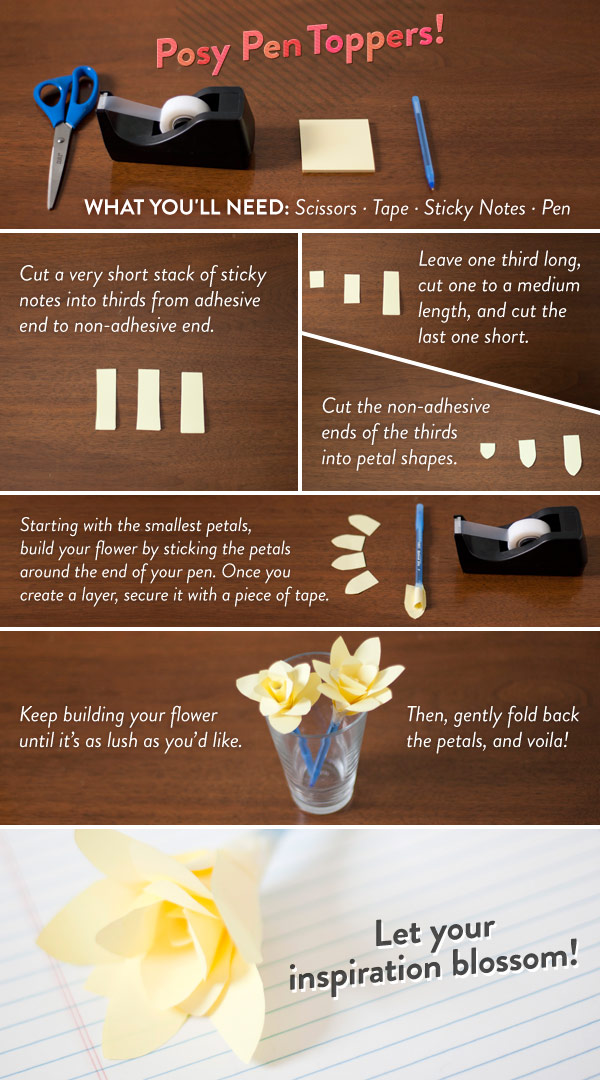 Posy Pen Toppers!

WHAT YOU'LL NEED: Scissors · Tape · Sticky Notes · Pen

Cut a very short stack of sticky notes into thirds from adhesive end to non-adhesive end.

Leave one third long, cut one to a medium length, and cut the last one short.

Cut the non-adhesive ends of the thirds into petal shapes.

Starting with the smallest petals, build your flower by sticking the petals around the end of your pen. Once you create a layer, secure it with a piece of tape.

Keep building your flower until it's as lush as you'd like.

Then, gently fold back the petals, and voila!

Let your inspiration blossom!